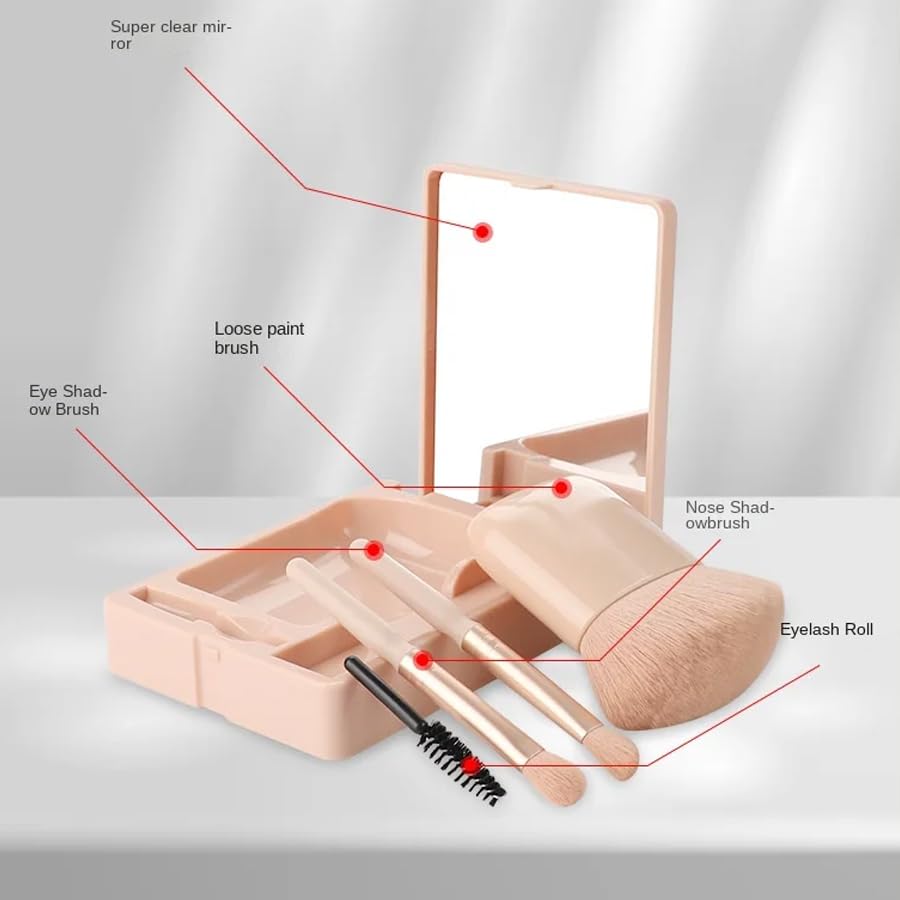 Super clear mirror

Loose paint brush

Eye Shadow Brush

Nose Shadowbrush

Eyelash Roll