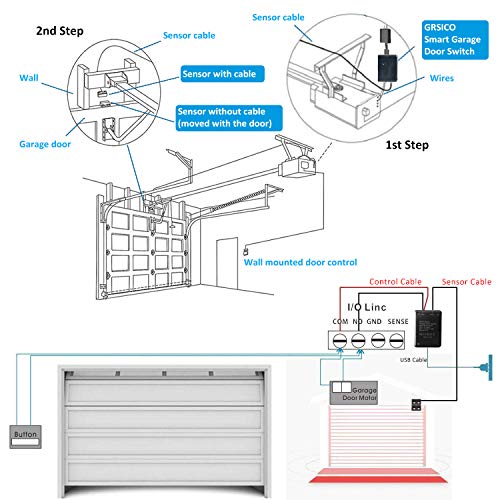 2nd Step

Sensor cable

Wall

Sensor with cable

Sensor without cable (moved with the door)

Garage door

Sensor cable

GRSICO Smart Garage Door Switch

Wires

1st Step

Wall mounted door control

Control Cable

Sensor Cable

I/O Linc

COM NO GND SENSE

USB Cable

Garage Door Motor

Button