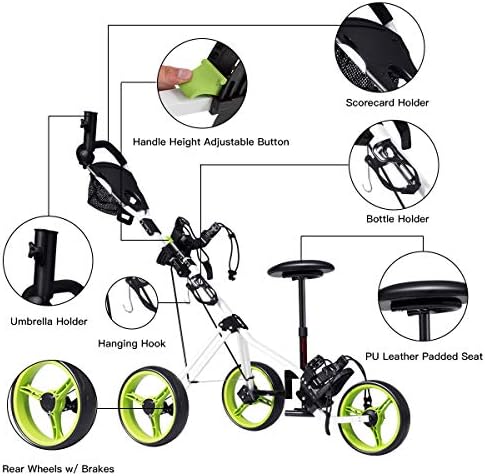 Scorecard Holder

Handle Height Adjustable Button

Bottle Holder

Umbrella Holder

Hanging Hook

PU Leather Padded Seat

Rear Wheels w/ Brakes