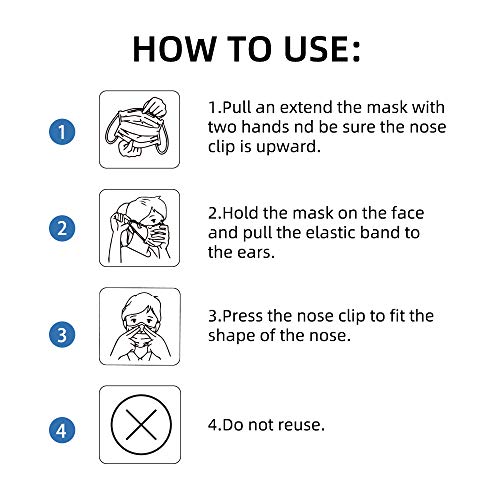 HOW TO USE:

1

1.Pull an extend the mask with two hands nd be sure the nose clip is upward.

2

2.Hold the mask on the face and pull the elastic band to the ears.

3

3.Press the nose clip to fit the shape of the nose.

4

4.Do not reuse.