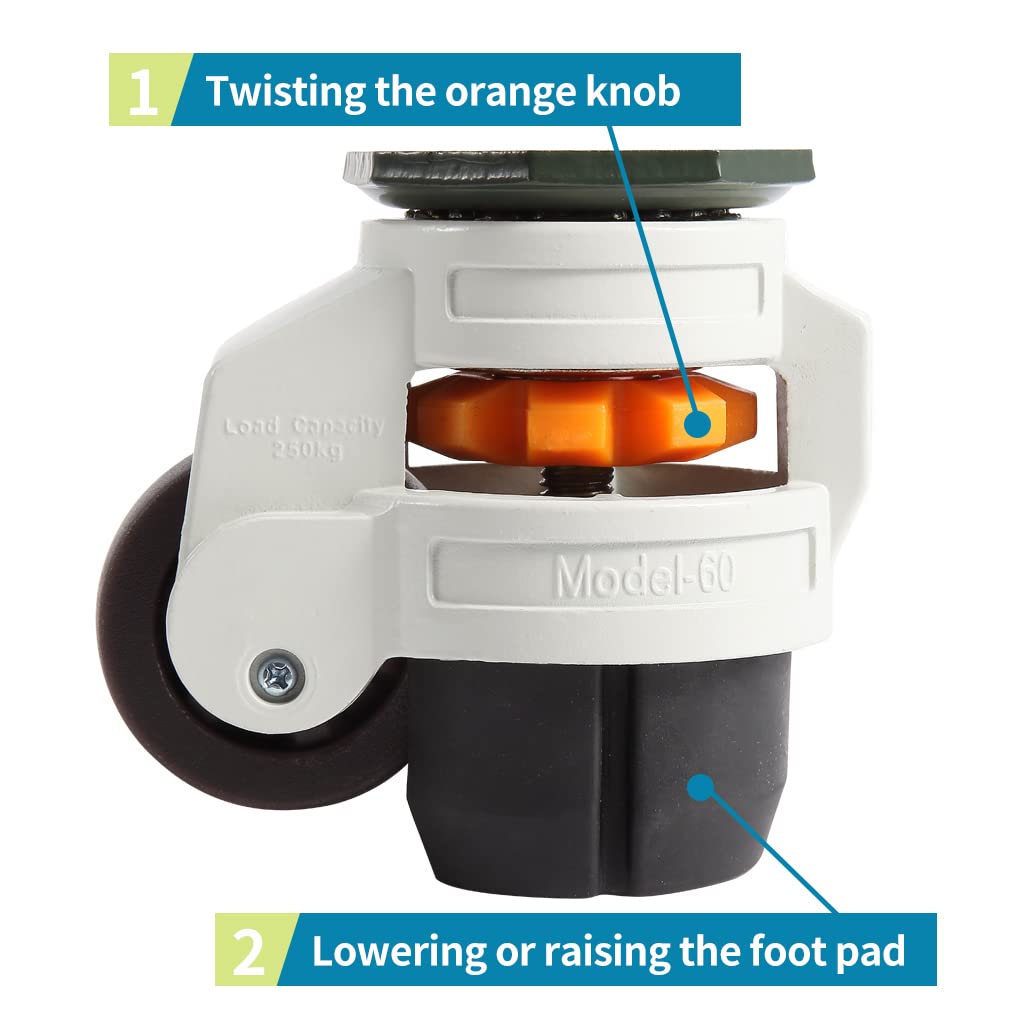 1 Twisting the orange knob

Load Capacity 250kg

Model-60

2 Lowering or raising the foot pad