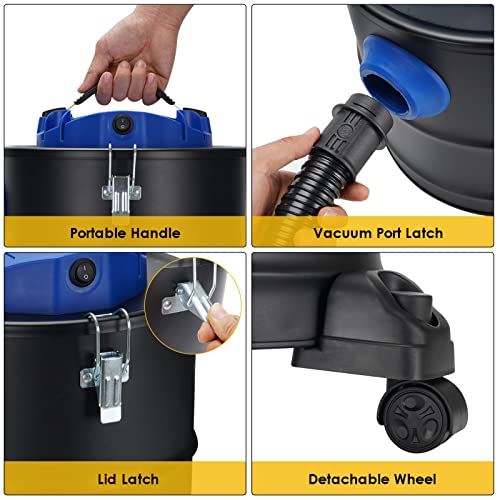 Portable Handle

Vacuum Port Latch

Lid Latch

Detachable Wheel