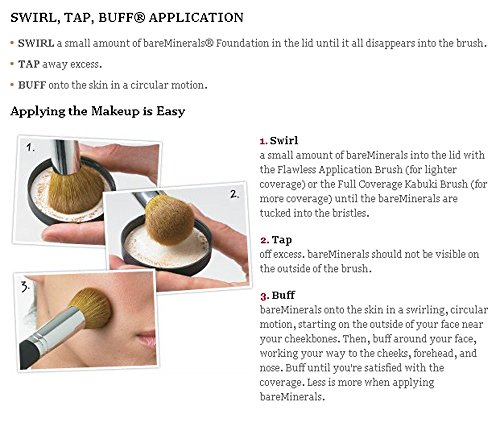 SWIRL, TAP, BUFF® APPLICATION

• SWIRL a small amount of bareMinerals® Foundation in the lid until it all disappears into the brush.

• TAP away excess.

• BUFF onto the skin in a circular motion.

Applying the Makeup is Easy

1.

2.

3.

1. Swirl
a small amount of bareMinerals into the lid with the Flawless Application Brush (for lighter coverage) or the Full Coverage Kabuki Brush (for more coverage) until the bareMinerals are tucked into the bristles.

2. Tap
off excess. bareMinerals should not be visible on the outside of the brush.

3. Buff
bareMinerals onto the skin in a swirling, circular motion, starting on the outside of your face near your cheekbones. Then, buff around your face, working your way to the cheeks, forehead, and nose. Buff until you're satisfied with the coverage. Less is more when applying bareMinerals.