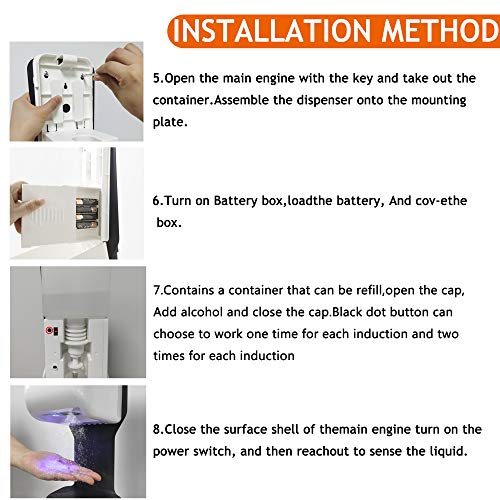 INSTALLATION METHOD

5.Open the main engine with the key and take out the container.Assemble the dispenser onto the mounting plate.

6.Turn on Battery box,loadthe battery, And cov-ethe box.

7.Contains a container that can be refill,open the cap, Add alcohol and close the cap.Black dot button can choose to work one time for each induction and two times for each induction

8.Close the surface shell of themain engine turn on the power switch, and then reachout to sense the liquid.