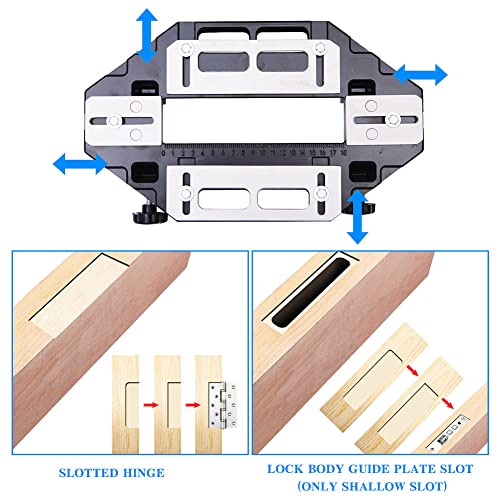 0 1 2 3 4 5 6 7 8 9 10 11 12 13 14 15 16 17 18

SLOTTED HINGE

LOCK BODY GUIDE PLATE SLOT
(ONLY SHALLOW SLOT)