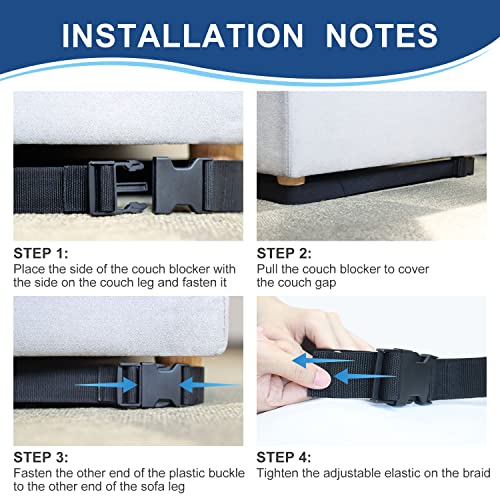 INSTALLATION NOTES

STEP 1:
Place the side of the couch blocker with the side on the couch leg and fasten it

STEP 2:
Pull the couch blocker to cover the couch gap

STEP 3:
Fasten the other end of the plastic buckle to the other end of the sofa leg

STEP 4:
Tighten the adjustable elastic on the braid