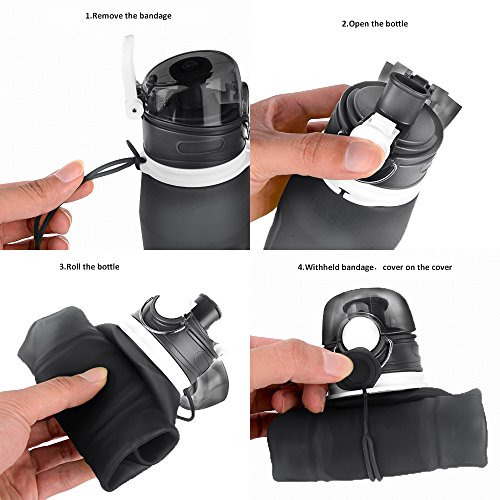 1.Remove the bandage

2.Open the bottle

3.Roll the bottle

4.Withheld bandage, cover on the cover