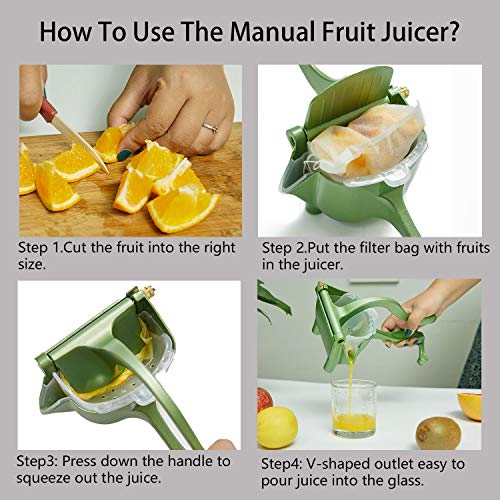 How To Use The Manual Fruit Juicer?

Step 1.Cut the fruit into the right size.

Step 2.Put the filter bag with fruits in the juicer.

Step3: Press down the handle to squeeze out the juice.

Step4: V-shaped outlet easy to pour juice into the glass.