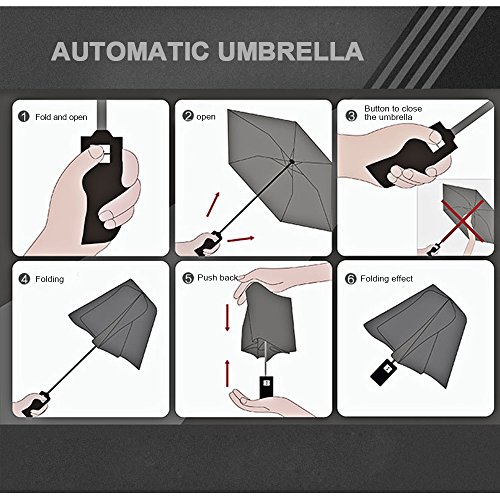 AUTOMATIC UMBRELLA

1 Fold and open

2 open

3 Button to close the umbrella

4 Folding

5 Push back

6 Folding effect