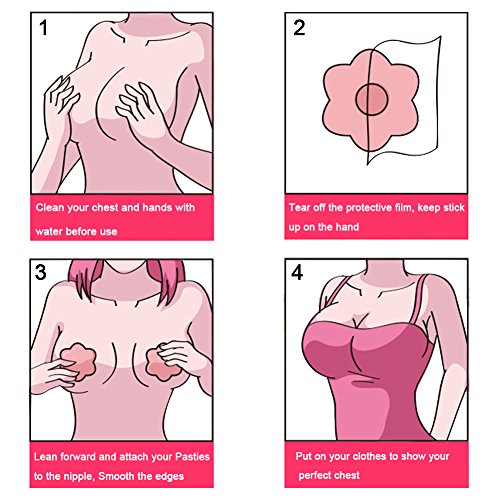 1

Clean your chest and hands with water before use

2

Tear off the protective film, keep stick up on the hand

3

Lean forward and attach your Pasties to the nipple, Smooth the edges

4

Put on your clothes to show your perfect chest