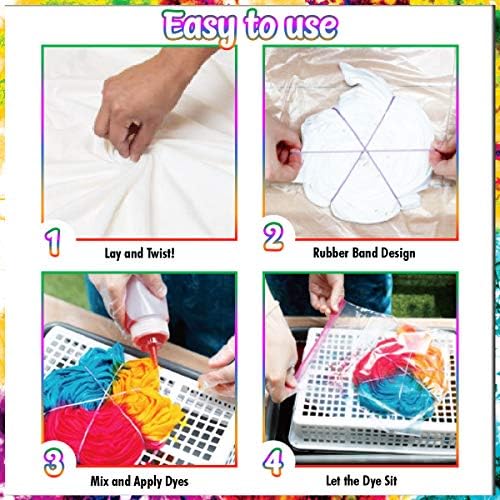 Easy to use

1
Lay and Twist!

2
Rubber Band Design

3
Mix and Apply Dyes

4
Let the Dye Sit