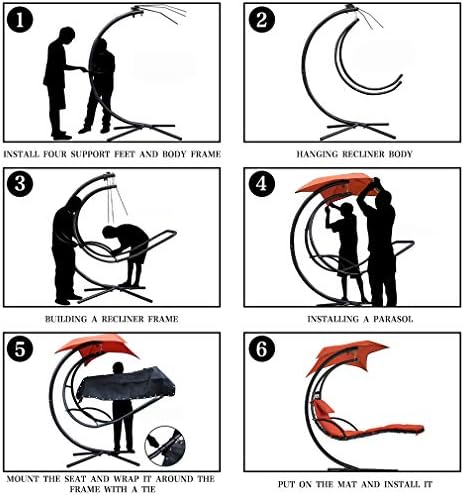 1
INSTALL FOUR SUPPORT FEET AND BODY FRAME

2
HANGING RECLINER BODY

3
BUILDING A RECLINER FRAME

4
INSTALLING A PARASOL

5
MOUNT THE SEAT AND WRAP IT AROUND THE FRAME WITH A TIE

6
PUT ON THE MAT AND INSTALL IT