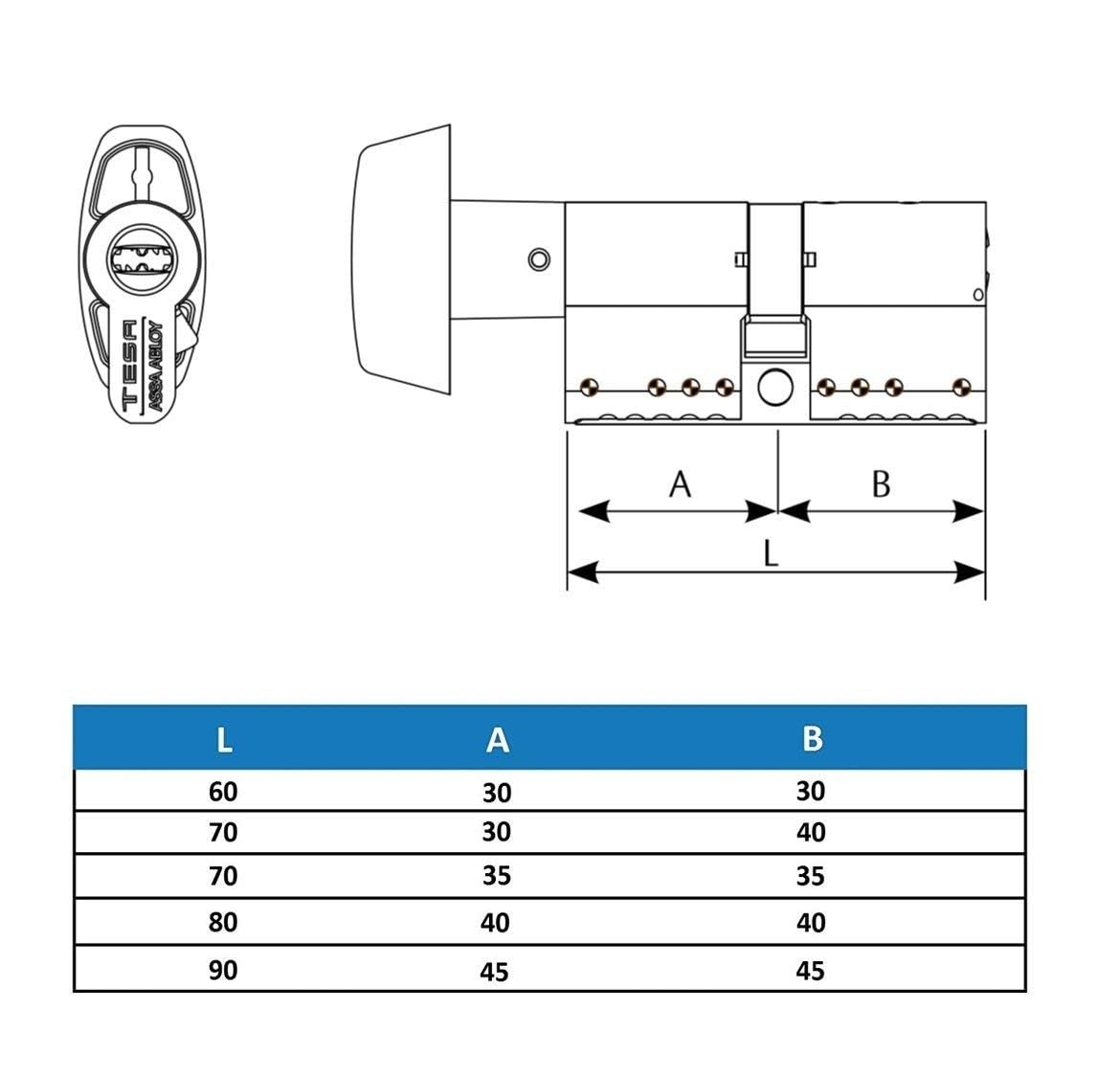 TESA
ASSA ABLOY

A
B
L

| L | A | B |
|---|---|---|
| 60 | 30 | 30 |
| 70 | 30 | 40 |
| 70 | 35 | 35 |
| 80 | 40 | 40 |
| 90 | 45 | 45 |