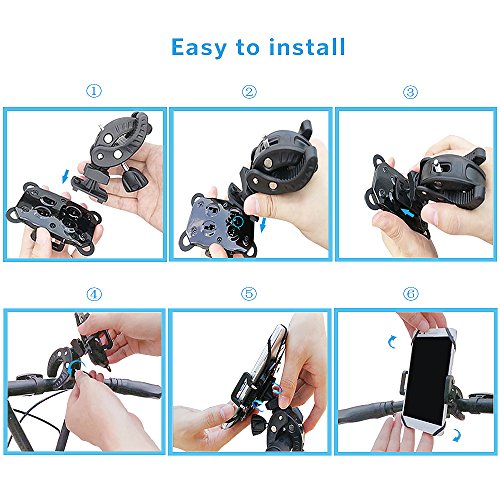 Easy to install

①

②

③

④

⑤

⑥