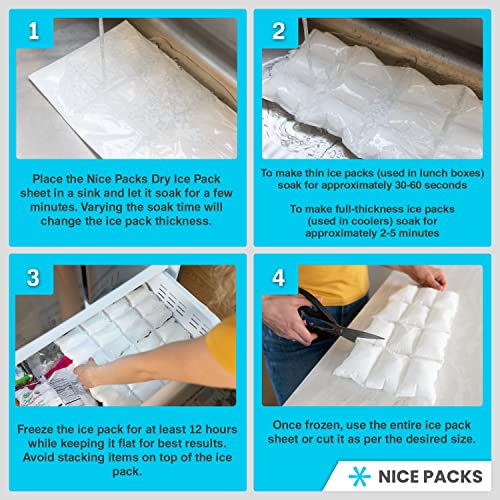 1

Place the Nice Packs Dry Ice Pack sheet in a sink and let it soak for a few minutes. Varying the soak time will change the ice pack thickness.

2

To make thin ice packs (used in lunch boxes) soak for approximately 30-60 seconds

To make full-thickness ice packs (used in coolers) soak for approximately 2-5 minutes

3

Freeze the ice pack for at least 12 hours while keeping it flat for best results. Avoid stacking items on top of the ice pack.

4

Once frozen, use the entire ice pack sheet or cut it as per the desired size.

NICE PACKS