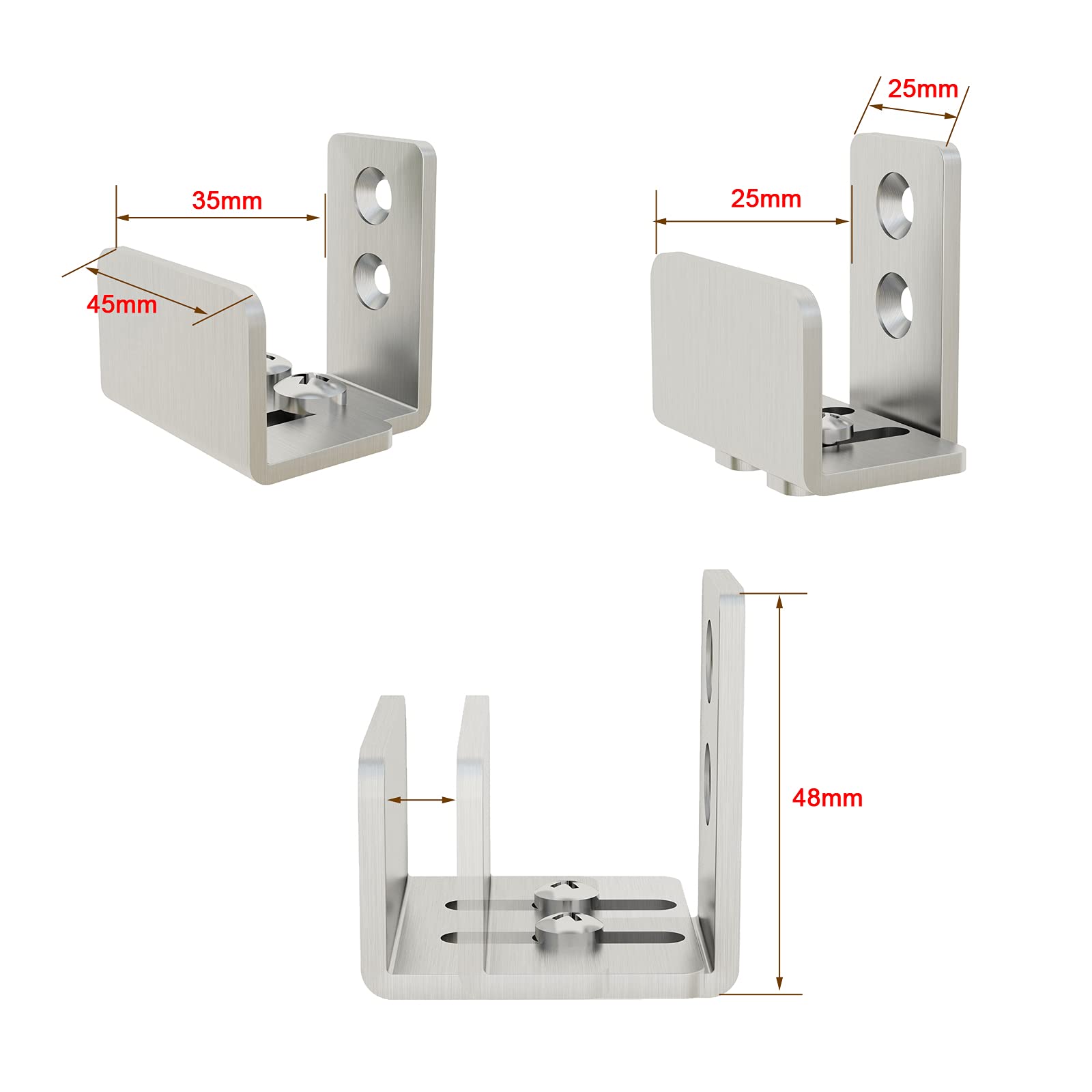 35mm
45mm
25mm
25mm
48mm