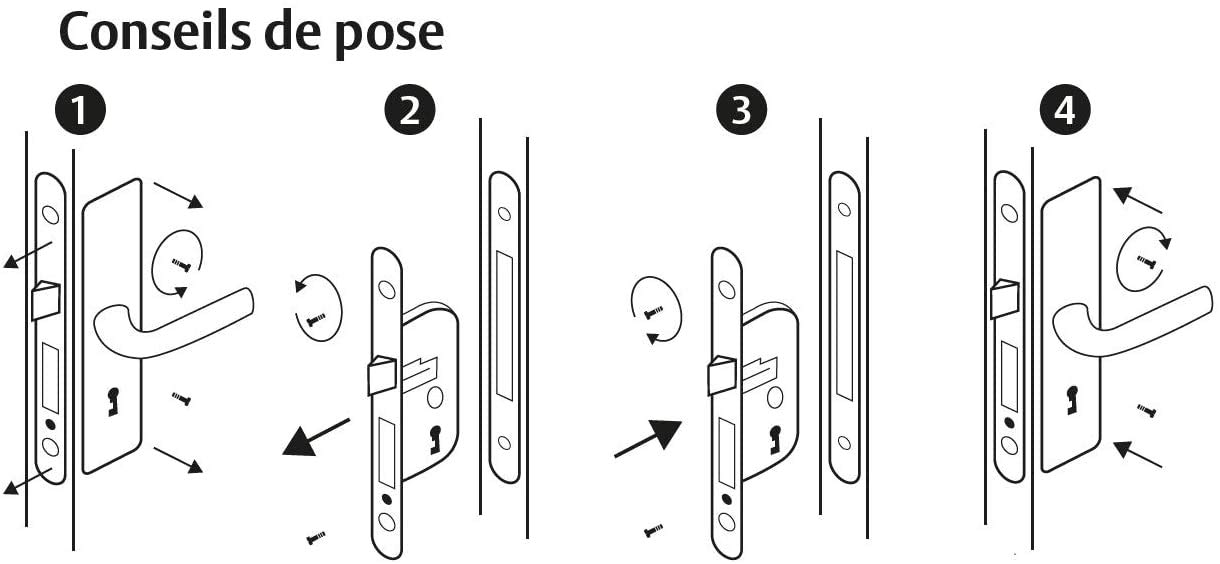 Conseils de pose

1

2

3

4