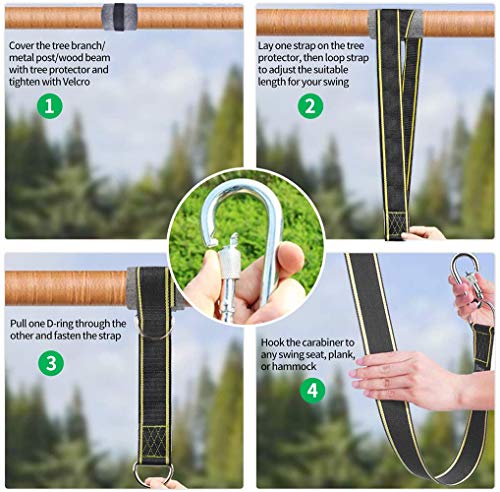 Cover the tree branch/ metal post/wood beam with tree protector and tighten with Velcro

1

Lay one strap on the tree protector, then loop strap to adjust the suitable length for your swing

2

Pull one D-ring through the other and fasten the strap

3

Hook the carabiner to any swing seat, plank, or hammock

4