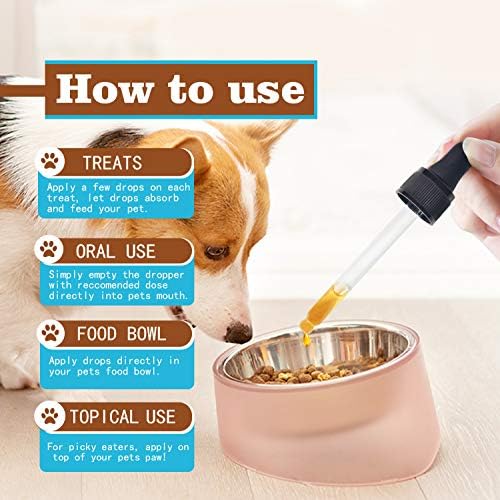 How to use

TREATS

Apply a few drops on each treat, let drops absorb and feed your pet.

ORAL USE

Simply empty the dropper with reccomended dose directly into pets mouth.

FOOD BOWL

Apply drops directly in your pets food bowl.

TOPICAL USE

For picky eaters, apply on top of your pets paw!