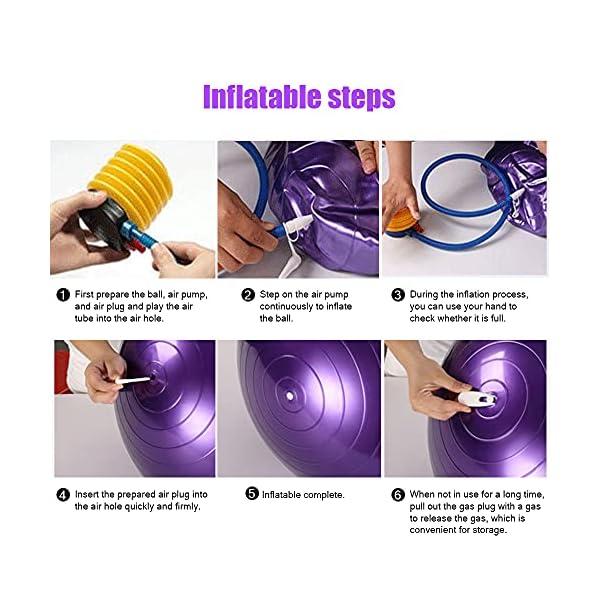 Inflatable steps

1 First prepare the ball, air pump, and air plug and play the air tube into the air hole.

2 Step on the air pump continuously to inflate the ball.

3 During the inflation process, you can use your hand to check whether it is full.

4 Insert the prepared air plug into the air hole quickly and firmly.

5 Inflatable complete.

6 When not in use for a long time, pull out the gas plug with a gas to release the gas, which is convenient for storage.