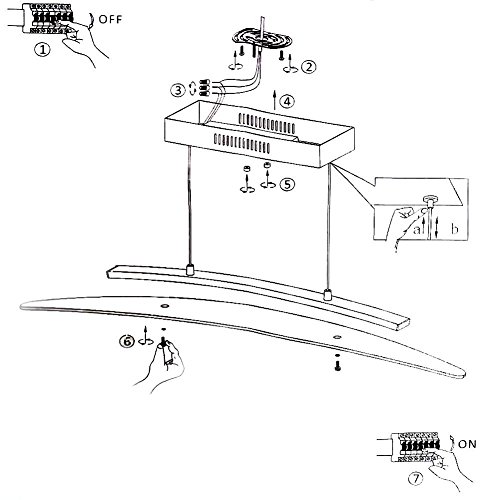 OFF
①
②
③
④
⑤
a
b
⑥
ON
⑦