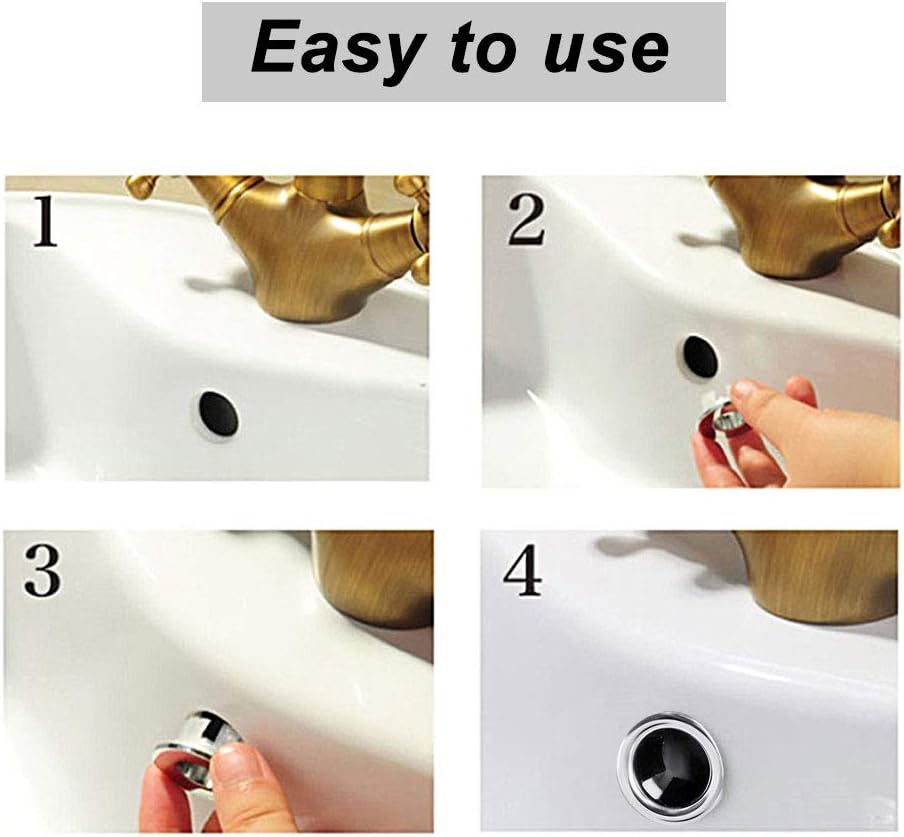 Easy to use

1

2

3

4