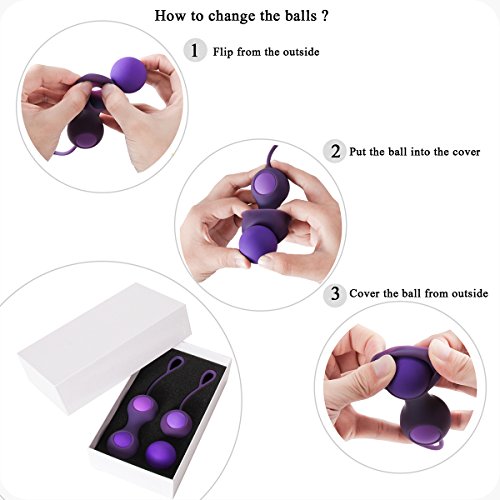 How to change the balls ?

1 Flip from the outside

2 Put the ball into the cover

3 Cover the ball from outside