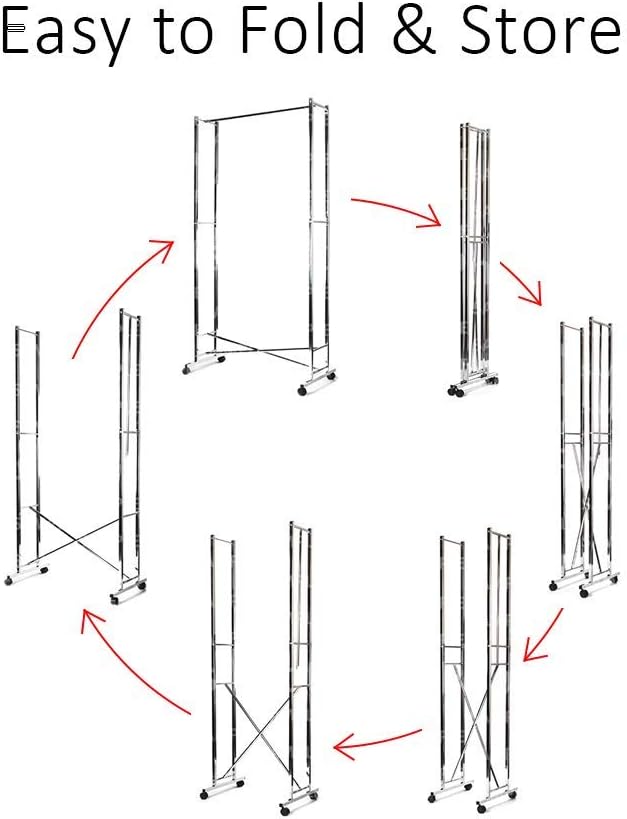 Easy to Fold & Store