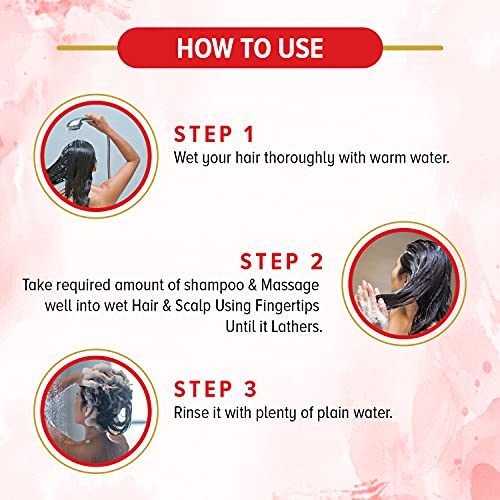 HOW TO USE

STEP 1
Wet your hair thoroughly with warm water.

STEP 2
Take required amount of shampoo & Massage well into wet Hair & Scalp Using Fingertips Until it Lathers.

STEP 3
Rinse it with plenty of plain water.