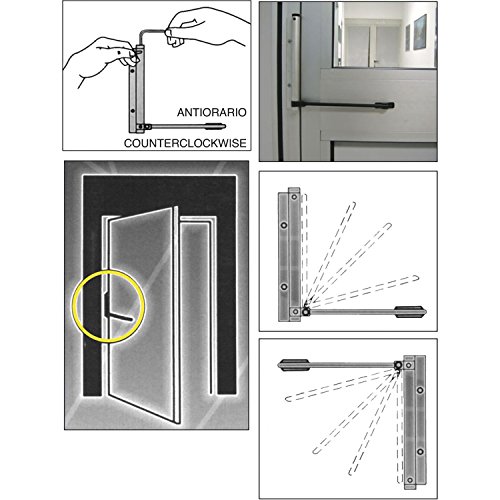 ANTIORARIO
COUNTERCLOCKWISE