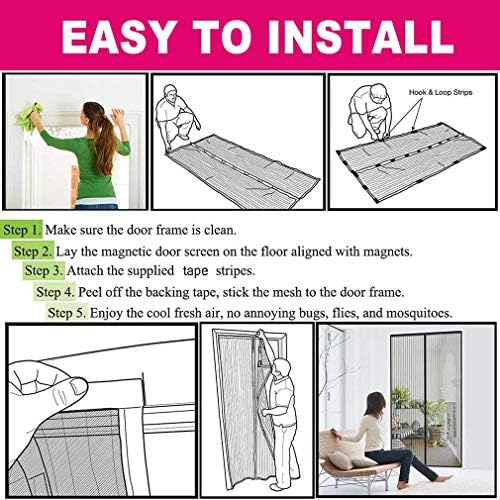 EASY TO INSTALL

Hook & Loop Strips

Step 1. Make sure the door frame is clean.

Step 2. Lay the magnetic door screen on the floor aligned with magnets.

Step 3. Attach the supplied tape stripes.

Step 4. Peel off the backing tape, stick the mesh to the door frame.

Step 5. Enjoy the cool fresh air, no annoying bugs, flies, and mosquitoes.