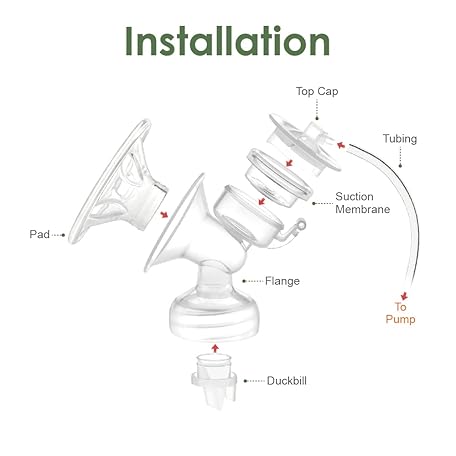 Installation

Top Cap

Tubing

Suction Membrane

Pad

Flange

To Pump

Duckbill