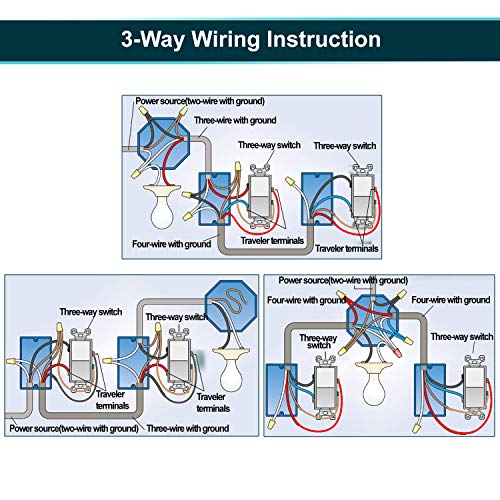 3-Way Wiring Instruction

Power source(two-wire with ground)
Three-wire with ground
Three-way switch
Three-way switch
Four-wire with ground
Traveler terminals
Traveler terminals

Three-way switch
Three-way switch
Traveler terminals
Traveler terminals
Power source(two-wire with ground)
Three-wire with ground

Power source(two-wire with ground)
Four-wire with ground
Four-wire with ground
Three-way switch
Three-way switch