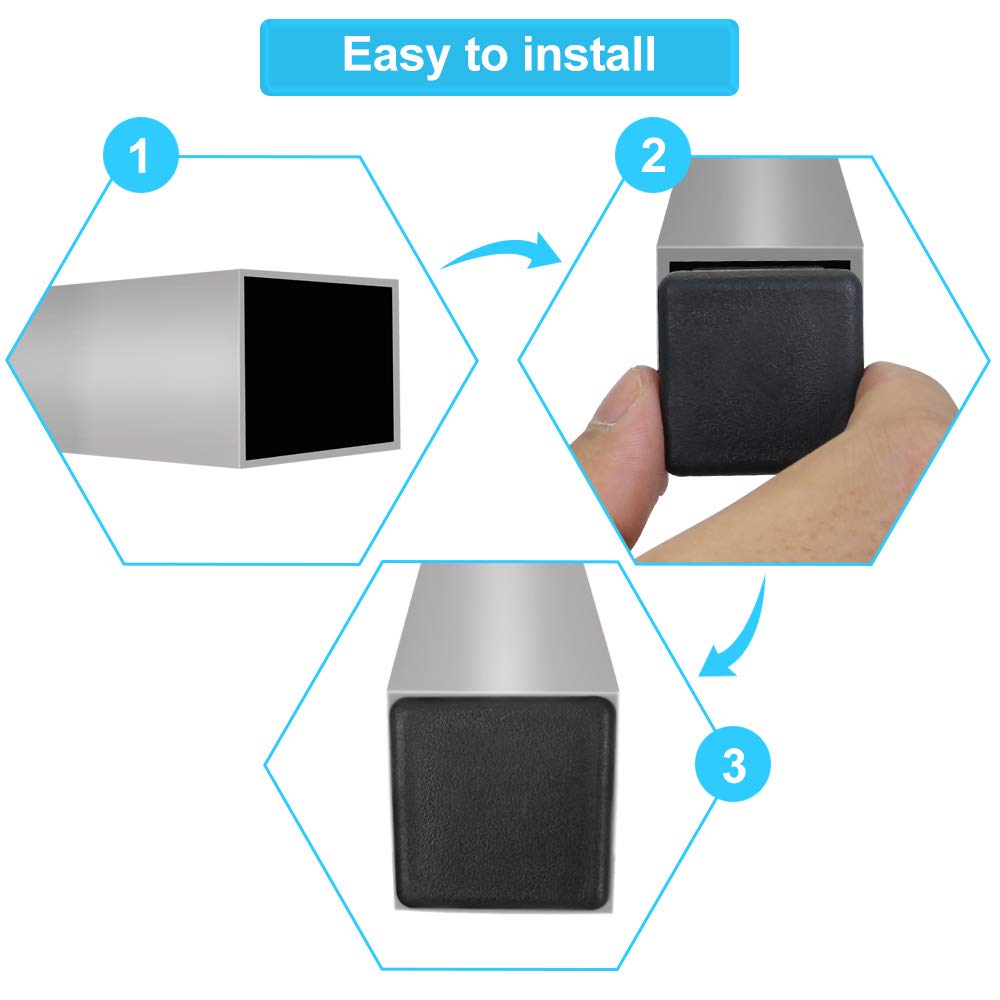 Easy to install

1

2

3