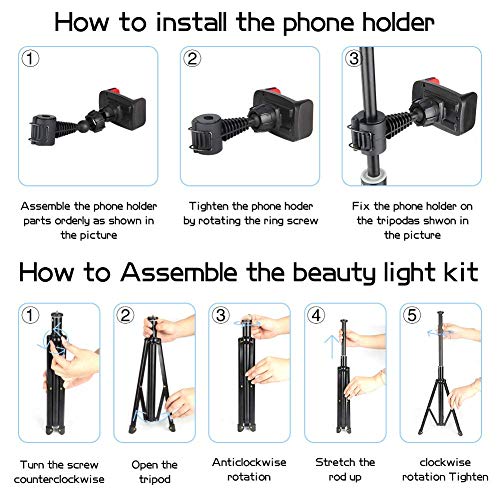 How to install the phone holder

①

Assemble the phone holder parts orderly as shown in the picture

②

Tighten the phone hoder by rotating the ring screw

③

Fix the phone holder on the tripodas shwon in the picture

How to Assemble the beauty light kit

①

Turn the screw counterclockwise

②

Open the tripod

③

Anticlockwise rotation

④

Stretch the rod up

⑤

clockwise rotation Tighten