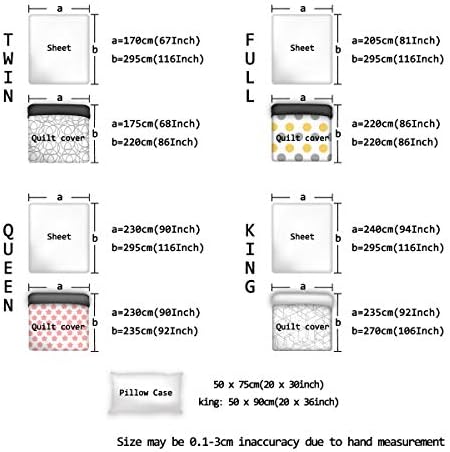 TWIN

a
Sheet
b
a=170cm(67Inch)
b=295cm(116Inch)

a
Quilt cover
b
a=175cm(68Inch)
b=220cm(86Inch)

FULL

a
Sheet
b
a=205cm(81Inch)
b=295cm(116Inch)

a
Quilt cover
b
a=220cm(86Inch)
b=220cm(86Inch)

QUEEN

a
Sheet
b
a=230cm(90Inch)
b=295cm(116Inch)

a
Quilt cover
b
a=230cm(90Inch)
b=235cm(92Inch)

KING

a
Sheet
b
a=240cm(94Inch)
b=295cm(116Inch)

a
Quilt cover
b
a=235cm(92Inch)
b=270cm(106Inch)

Pillow Case
50 x 75cm(20 x 30inch)
king: 50 x 90cm(20 x 36inch)

Size may be 0.1-3cm inaccuracy due to hand measurement