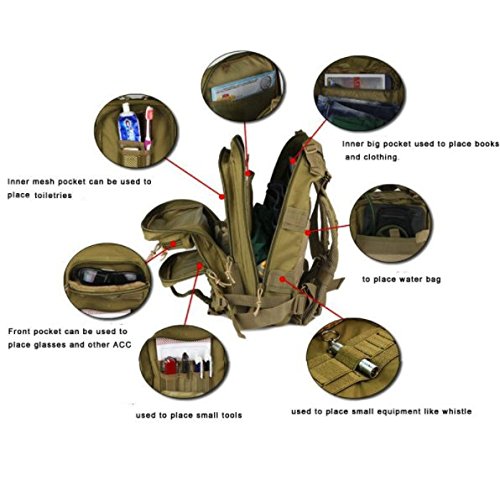 Inner big pocket used to place books and clothing.

Inner mesh pocket can be used to place toiletries

to place water bag

Front pocket can be used to place glasses and other ACC

used to place small tools

used to place small equipment like whistle