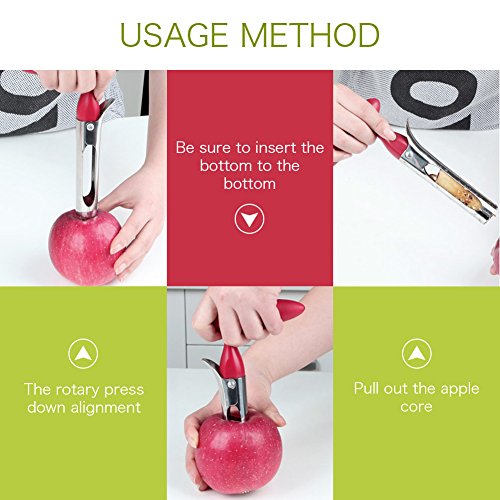 USAGE METHOD

Be sure to insert the bottom to the bottom

The rotary press down alignment

Pull out the apple core