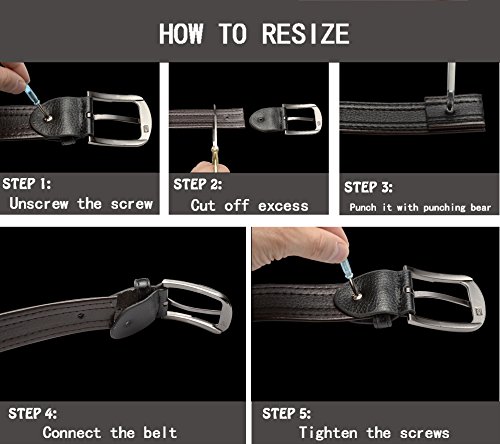 HOW TO RESIZE

STEP 1:
Unscrew the screw

STEP 2:
Cut off excess

STEP 3:
Punch it with punching bear

STEP 4:
Connect the belt

STEP 5:
Tighten the screws