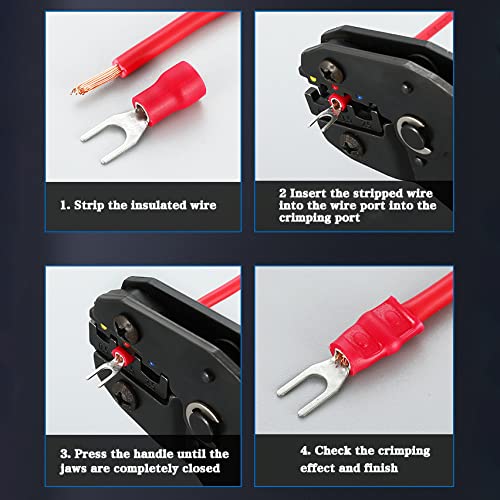 1. Strip the insulated wire

2 Insert the stripped wire into the wire port into the crimping port

3. Press the handle until the jaws are completely closed

4. Check the crimping effect and finish