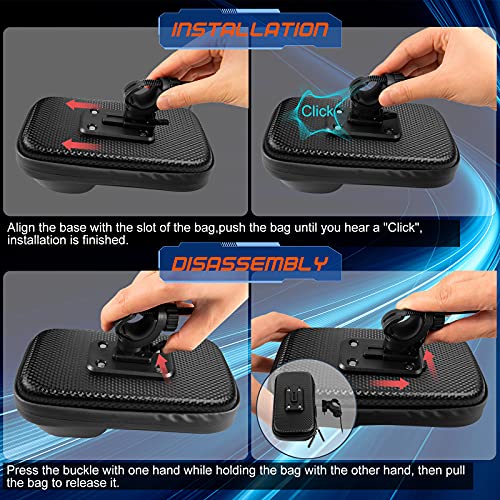 INSTALLATION

Click

Align the base with the slot of the bag,push the bag until you hear a "Click", installation is finished.

DISASSEMBLY

Press the buckle with one hand while holding the bag with the other hand, then pull the bag to release it.