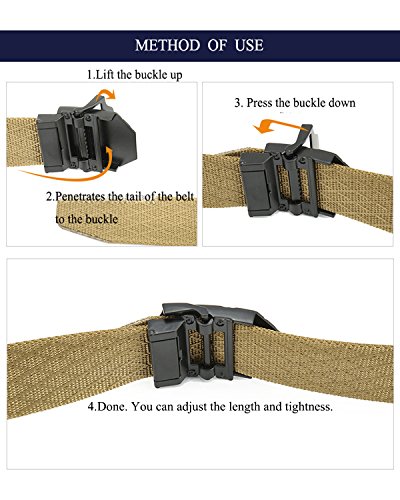 METHOD OF USE

1.Lift the buckle up

2.Penetrates the tail of the belt to the buckle

3. Press the buckle down

4.Done. You can adjust the length and tightness.