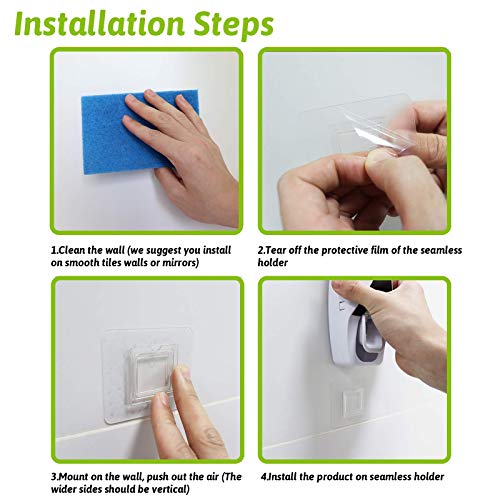 Installation Steps

1.Clean the wall (we suggest you install on smooth tiles walls or mirrors)

2.Tear off the protective film of the seamless holder

3.Mount on the wall, push out the air (The wider sides should be vertical)

4.Install the product on seamless holder