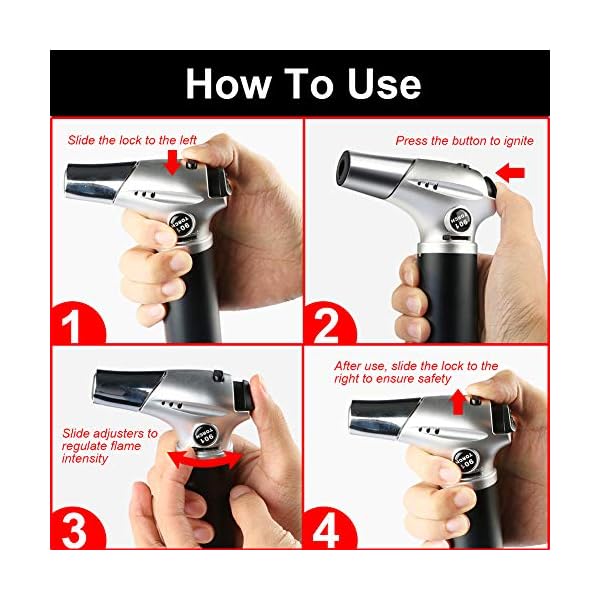 How To Use

Slide the lock to the left

901 TORCH

1

Press the button to ignite

901 TORCH

2

Slide adjusters to regulate flame intensity

901 TORCH

3

After use, slide the lock to the right to ensure safety

901 TORCH

4