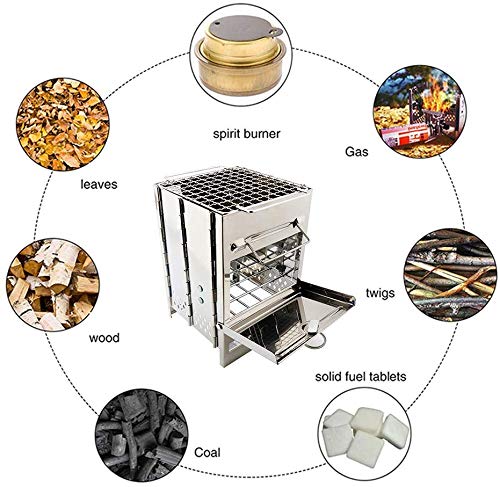 spirit burner

Gas

leaves

twigs

wood

solid fuel tablets

Coal