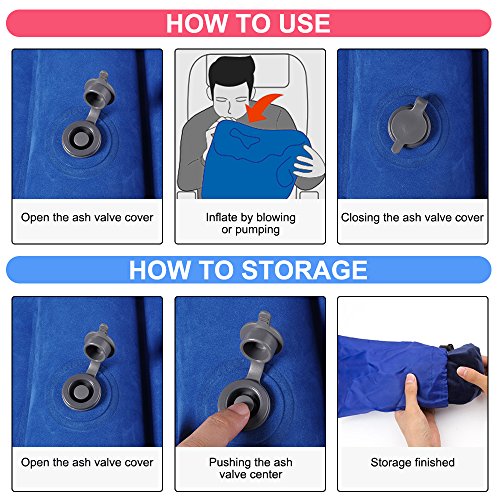 HOW TO USE

Open the ash valve cover

Inflate by blowing or pumping

Closing the ash valve cover

HOW TO STORAGE

Open the ash valve cover

Pushing the ash valve center

Storage finished