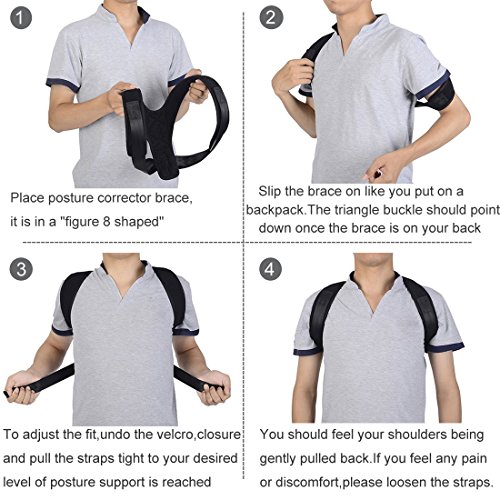 1

Place posture corrector brace, it is in a "figure 8 shaped"

2

Slip the brace on like you put on a backpack.The triangle buckle should point down once the brace is on your back

3

To adjust the fit,undo the velcro,closure and pull the straps tight to your desired level of posture support is reached

4

You should feel your shoulders being gently pulled back.If you feel any pain or discomfort,please loosen the straps.