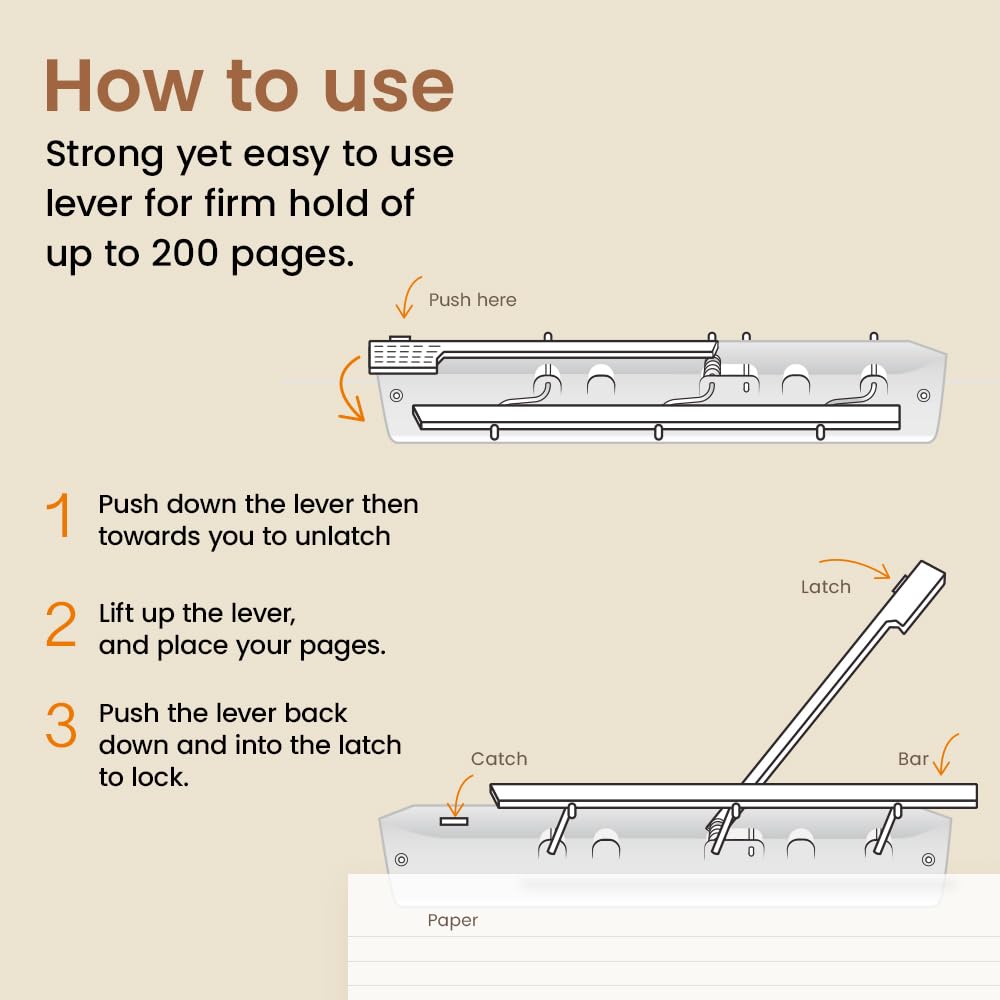 How to use

Strong yet easy to use lever for firm hold of up to 200 pages.

Push here

1 Push down the lever then towards you to unlatch

2 Lift up the lever, and place your pages.

3 Push the lever back down and into the latch to lock.

Latch

Catch

Bar

Paper