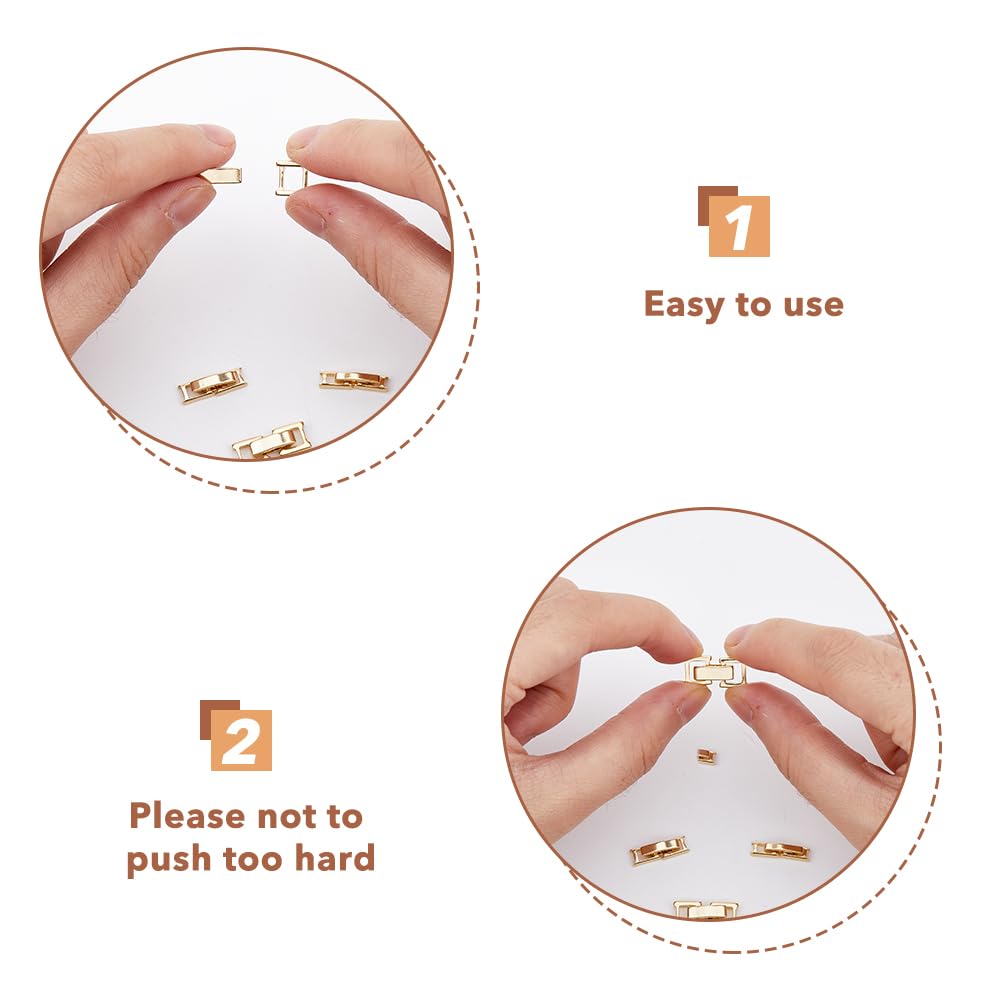 1

Easy to use

2

Please not to push too hard