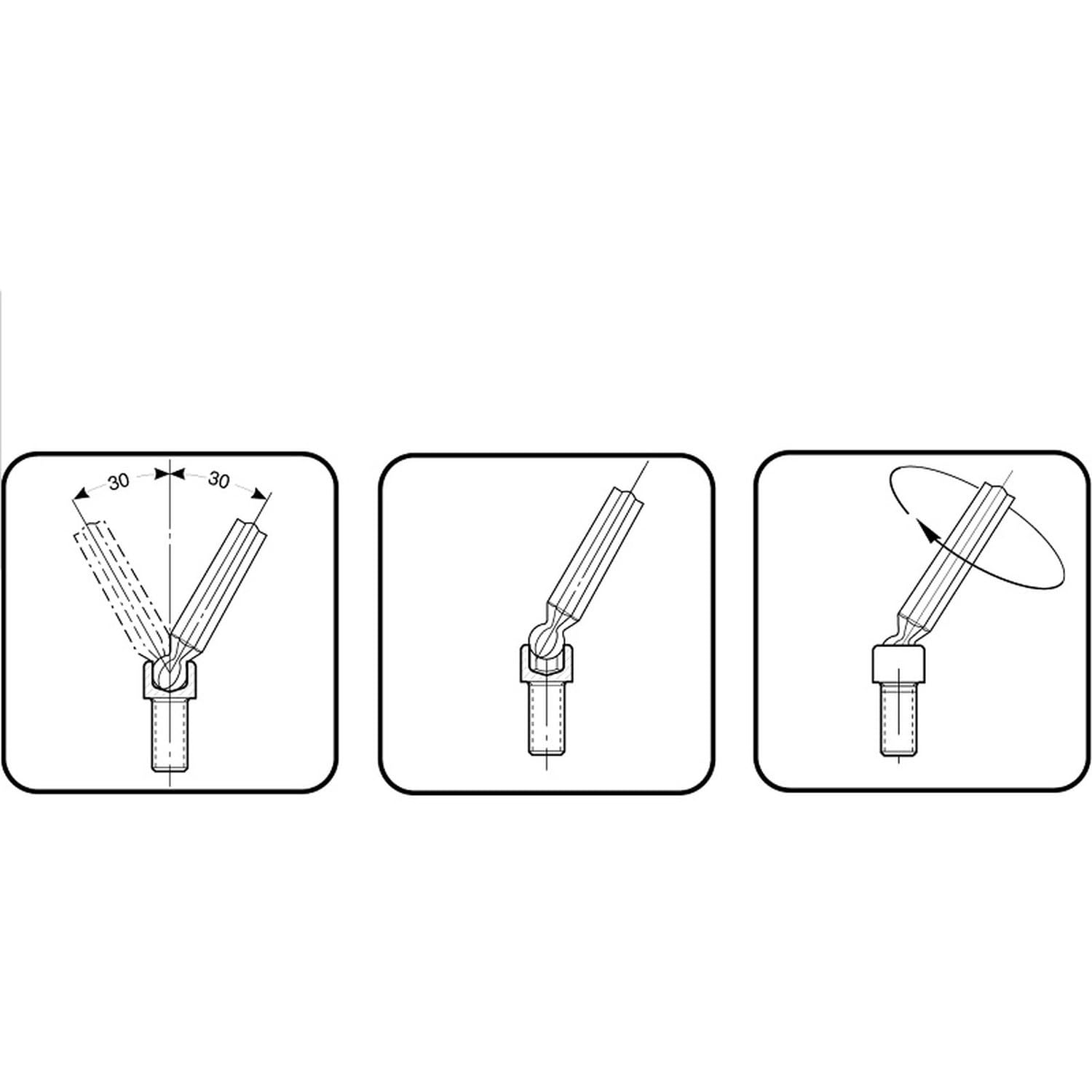 30
30